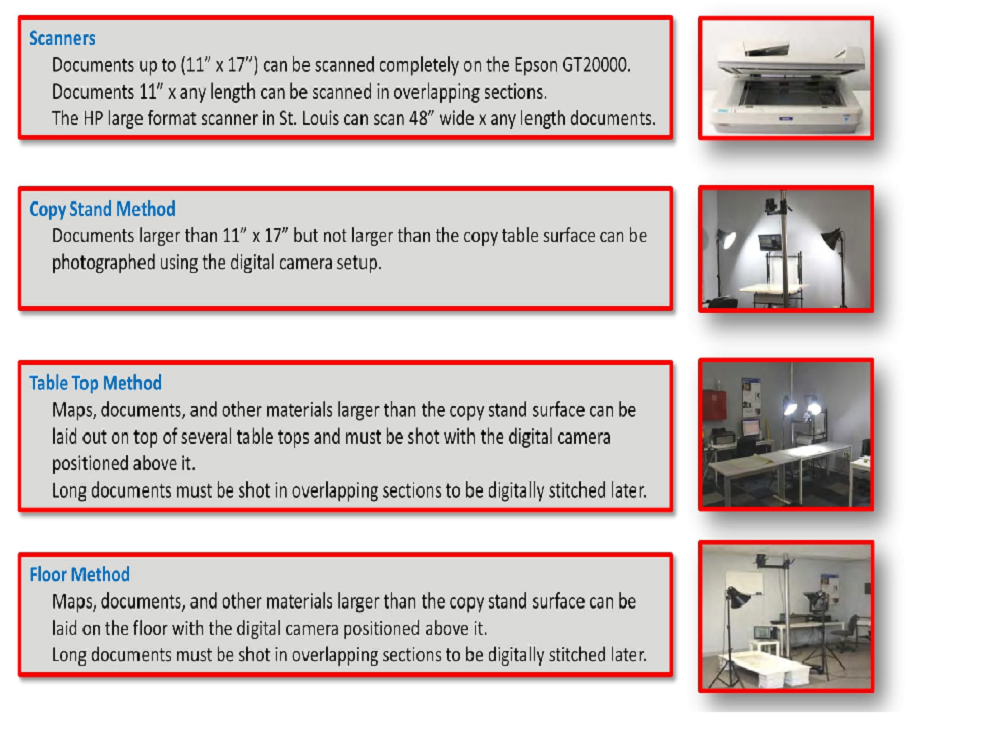 Scanners
Documents up to (11" x 17") can be scanned completely on the Epson GT20000.
Documents 11" x any length can be scanned in overlapping sections.
The HP large format scanner in St. Louis can scan 48" wide x any length documents.

Copy Stand Method
Documents larger than 11" x 17" but not larger than the copy table surface can be photographed using the digital camera setup.

Table Top Method
Maps, documents, and other materials larger than the copy stand surface can be laid out on top of several table tops and must be shot with the digital camera positioned above it.
Long documents must be shot in overlapping sections to be digitally stitched later.

Floor Method
Maps, documents, and other materials larger than the copy stand surface can be laid on the floor with the digital camera positioned above it.
Long documents must be shot in overlapping sections to be digitally stitched later.